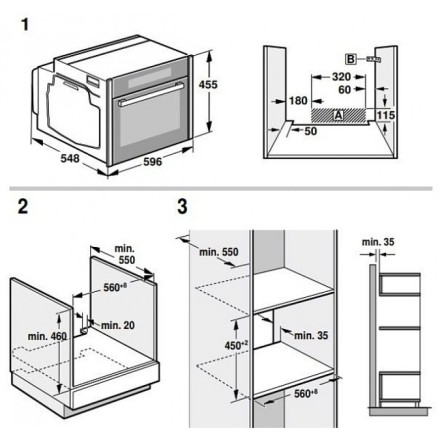 1

455

548

596

B

320

60

180

A

115

50

2

min. 550

$560^{+8}$

min. 20

min. 460

3

min. 550

min. 35

$450^{+2}$

$560^{+8}$

min. 35